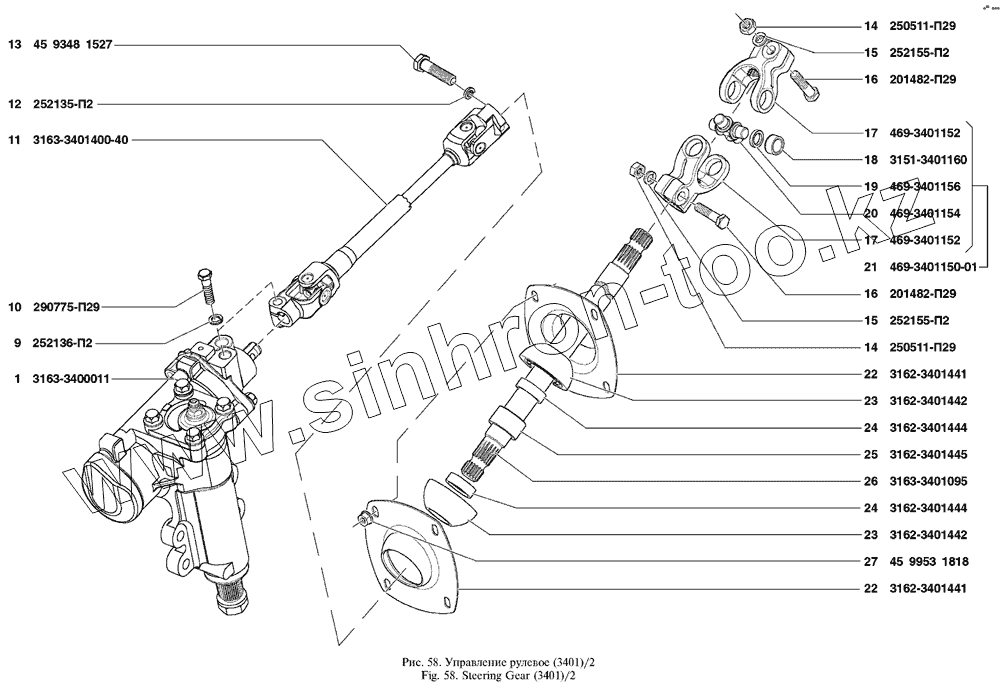 13 45 9348 1527
12 252135-П2
11 3163-3401400-40
10 290775-П29
9 252136-П2
1 3163-3400011

14 250511-П29
15 252155-П2
16 201482-П29
17 469-3401152
18 3151-3401160
19 469-3401156
20 469-3401154
17 469-3401152
21 469-3401150-01
16 201482-П29
15 252155-П2
14 250511-П29
22 3162-3401441
23 3162-3401442
24 3162-3401444
25 3162-3401445
26 3163-3401095
24 3162-3401444
23 3162-3401442
27 45 9953 1818
22 3162-3401441

www.sinhron-too.kz

Рис. 58. Управление рулевое (3401)/2
Fig. 58. Steering Gear (3401)/2